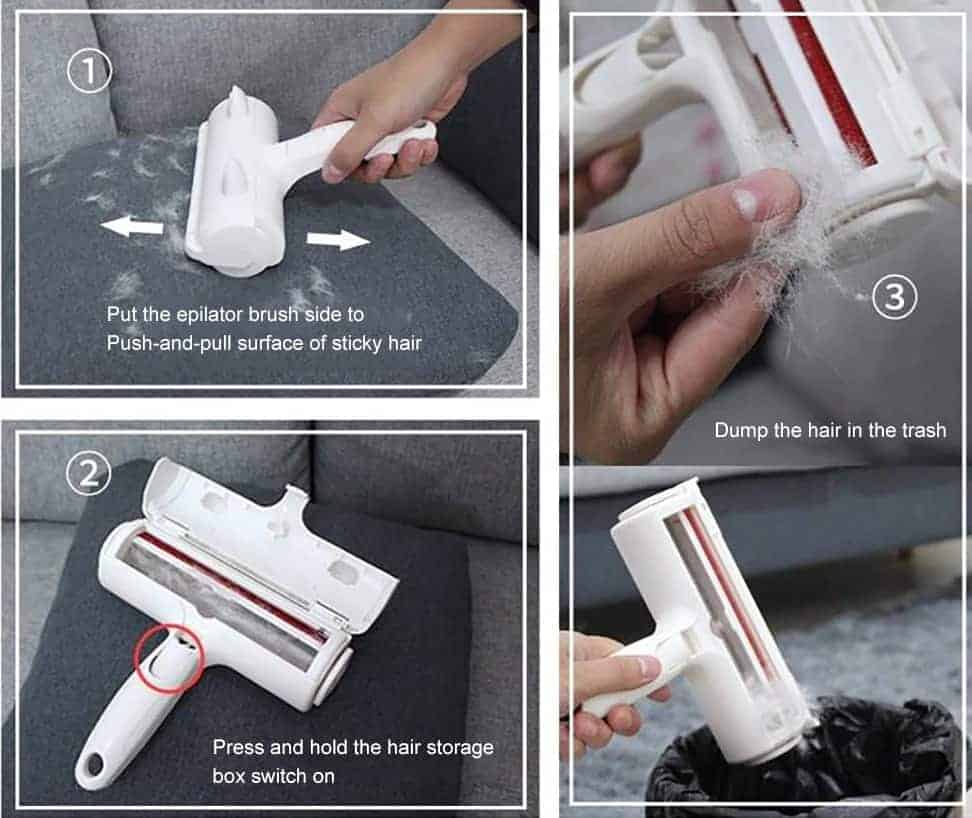 ①

Put the epilator brush side to Push-and-pull surface of sticky hair

②

Press and hold the hair storage box switch on

③

Dump the hair in the trash